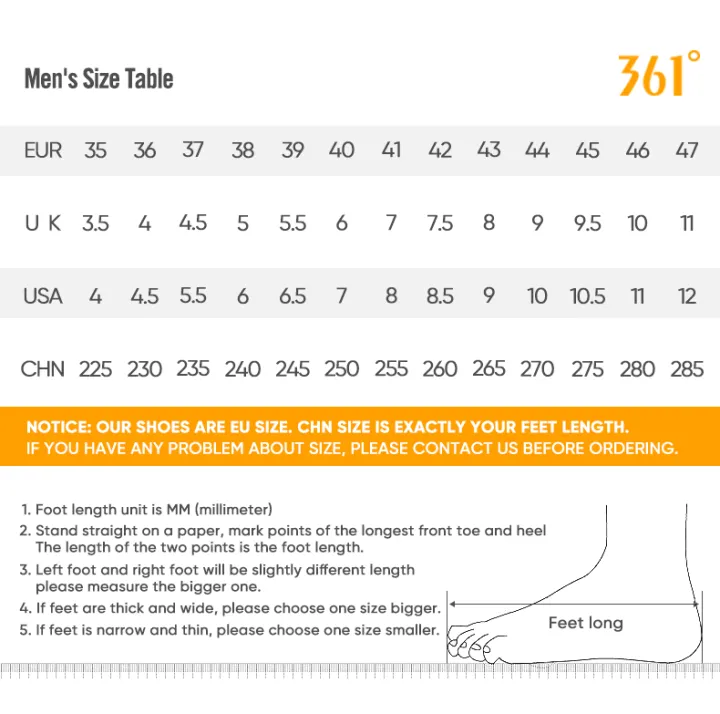 Men's Size Table

361°

| EUR | 35 | 36 | 37 | 38 | 39 | 40 | 41 | 42 | 43 | 44 | 45 | 46 | 47 |
|---|---|---|---|---|---|---|---|---|---|---|---|---|---|
| U K | 3.5 | 4 | 4.5 | 5 | 5.5 | 6 | 7 | 7.5 | 8 | 9 | 9.5 | 10 | 11 |
| USA | 4 | 4.5 | 5.5 | 6 | 6.5 | 7 | 8 | 8.5 | 9 | 10 | 10.5 | 11 | 12 |
| CHN | 225 | 230 | 235 | 240 | 245 | 250 | 255 | 260 | 265 | 270 | 275 | 280 | 285 |

NOTICE: OUR SHOES ARE EU SIZE. CHN SIZE IS EXACTLY YOUR FEET LENGTH.
IF YOU HAVE ANY PROBLEM ABOUT SIZE, PLEASE CONTACT US BEFORE ORDERING.

1. Foot length unit is MM (millimeter)
2. Stand straight on a paper, mark points of the longest front toe and heel The length of the two points is the foot length.
3. Left foot and right foot will be slightly different length please measure the bigger one.
4. If feet are thick and wide, please choose one size bigger.
5. If feet is narrow and thin, please choose one size smaller.

Feet long